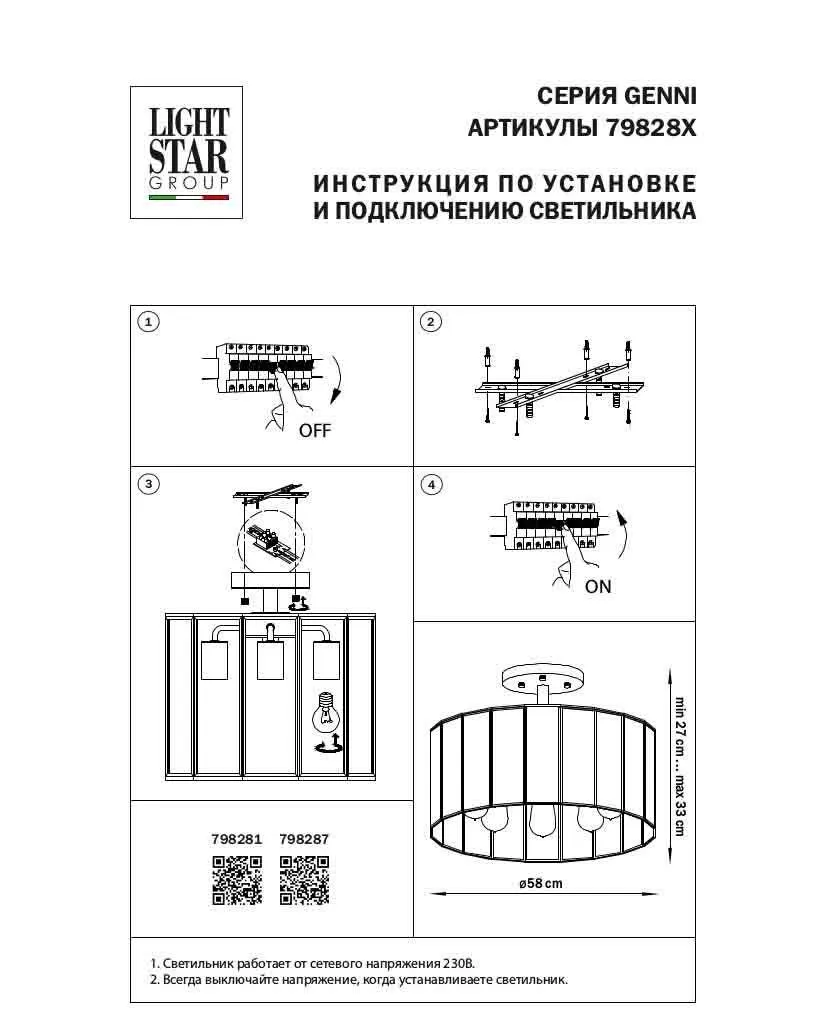 LIGHT STAR GROUP

СЕРИЯ GENNI
АРТИКУЛЫ 79828X

ИНСТРУКЦИЯ ПО УСТАНОВКЕ
И ПОДКЛЮЧЕНИЮ СВЕТИЛЬНИКА

1

OFF

2

3

4

ON

min 27 cm ... max 33 cm

ø58 cm

798281 798287

1. Светильник работает от сетевого напряжения 230В.
2. Всегда выключайте напряжение, когда устанавливаете светильник.